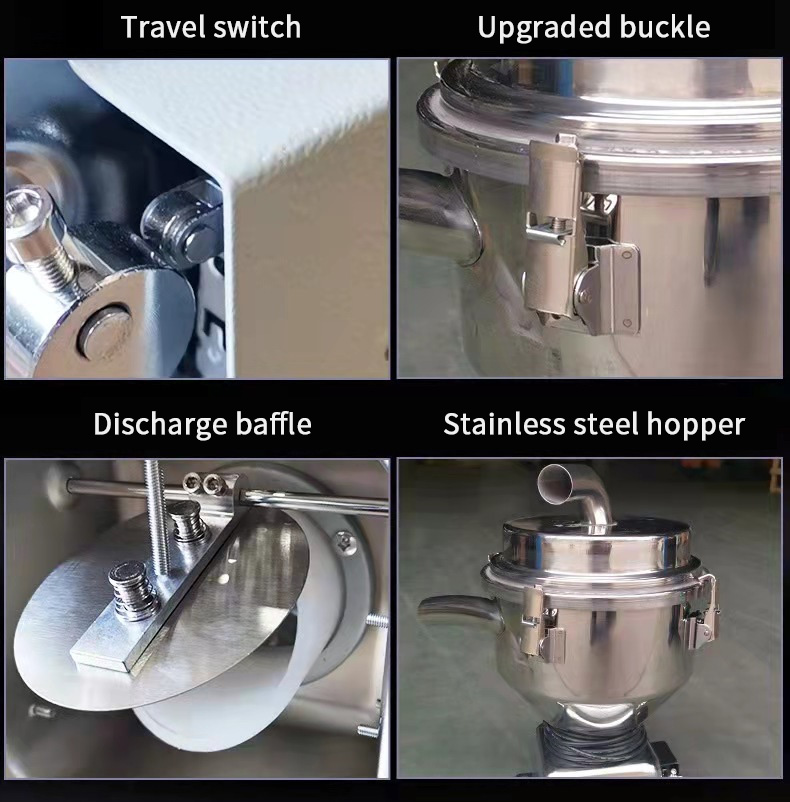 Travel switch

Upgraded buckle

Discharge baffle

Stainless steel hopper