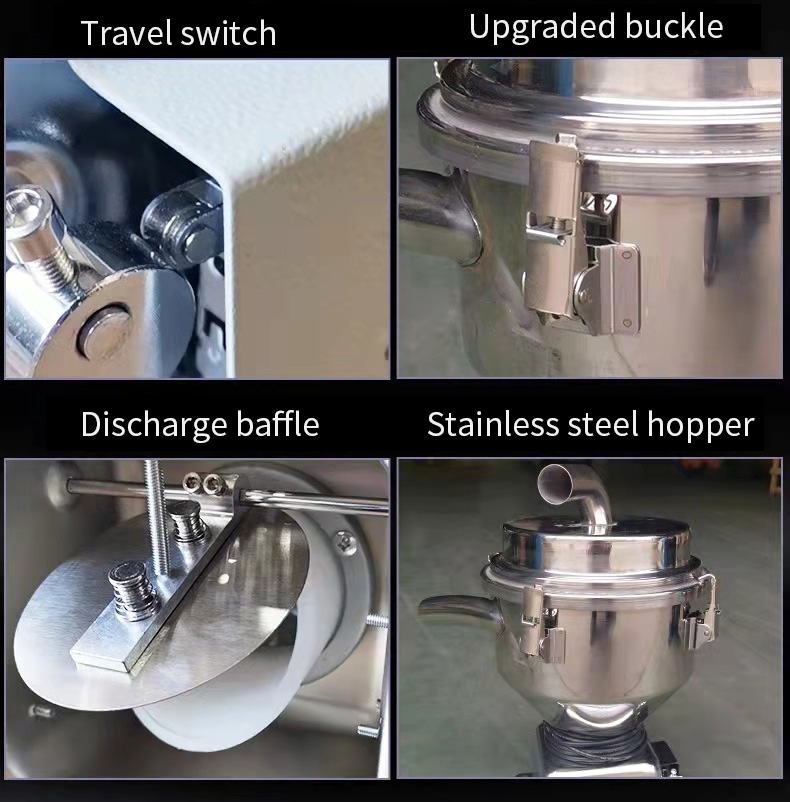 Travel switch

Upgraded buckle

Discharge baffle

Stainless steel hopper